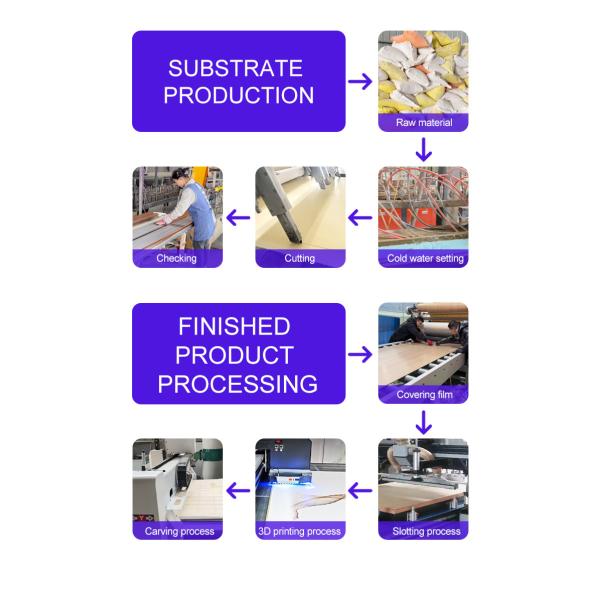 SUBSTRATE PRODUCTION

Raw material

Cold water setting

Cutting

Checking

FINISHED PRODUCT PROCESSING

Covering film

Slotting process

3D printing process

Carving process