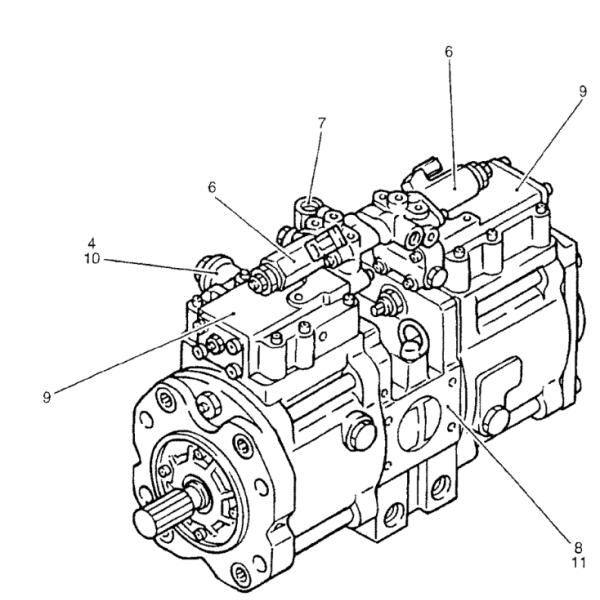 6
9
7
6
4
10
9
8
11