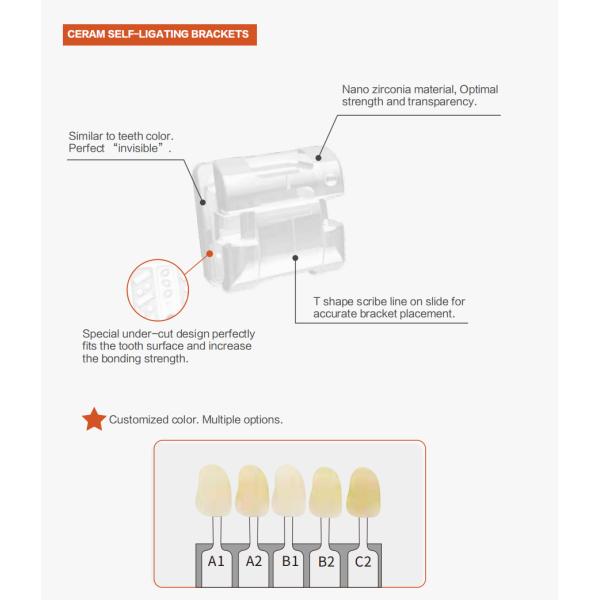 CERAM SELF-LIGATING BRACKETS

Nano zirconia material, Optimal strength and transparency.

Similar to teeth color. Perfect “invisible”.

T shape scribe line on slide for accurate bracket placement.

Special under-cut design perfectly fits the tooth surface and increase the bonding strength.

Customized color. Multiple options.

A1 A2 B1 B2 C2