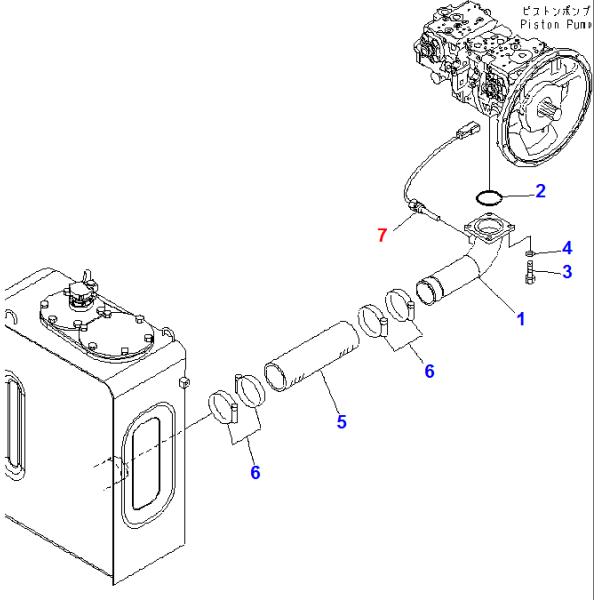 ピストンポンプ
Piston Pump

2
7
4
3
1
6
5
6