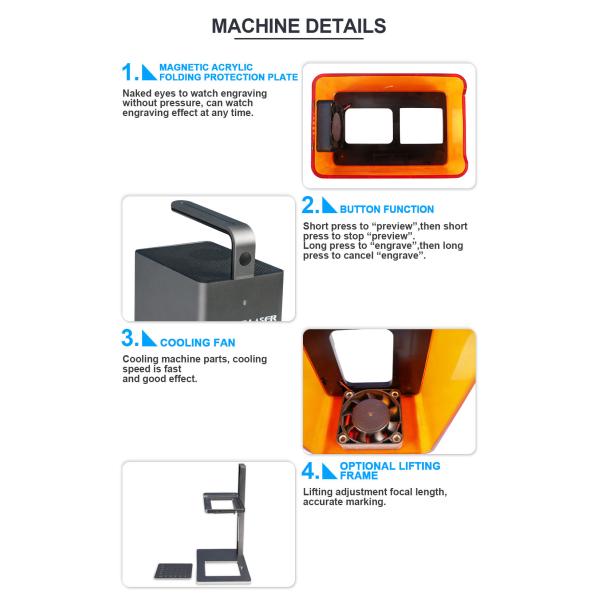 MACHINE DETAILS

1. MAGNETIC ACRYLIC FOLDING PROTECTION PLATE

Naked eyes to watch engraving without pressure, can watch engraving effect at any time.

2. BUTTON FUNCTION

Short press to “preview”,then short press to stop “preview”.
Long press to “engrave”,then long press to cancel “engrave”.

LASER

3. COOLING FAN

Cooling machine parts, cooling speed is fast
and good effect.

4. OPTIONAL LIFTING FRAME

Lifting adjustment focal length, accurate marking.