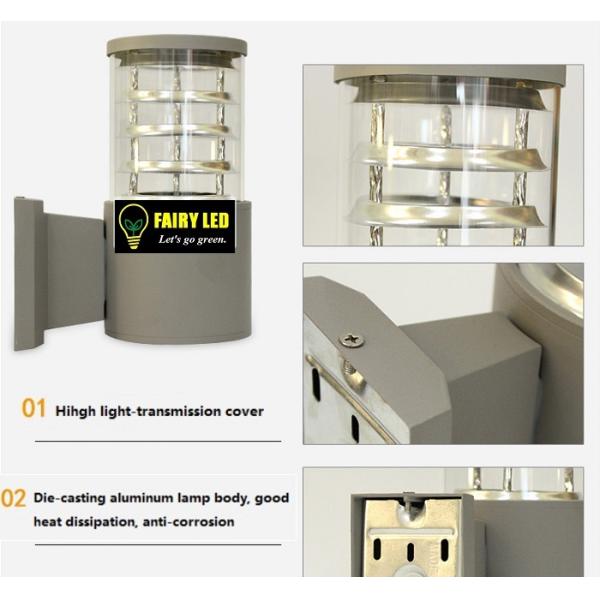 FAIRY LED
Let's go green.

01 Hihgh light-transmission cover

02 Die-casting aluminum lamp body, good heat dissipation, anti-corrosion