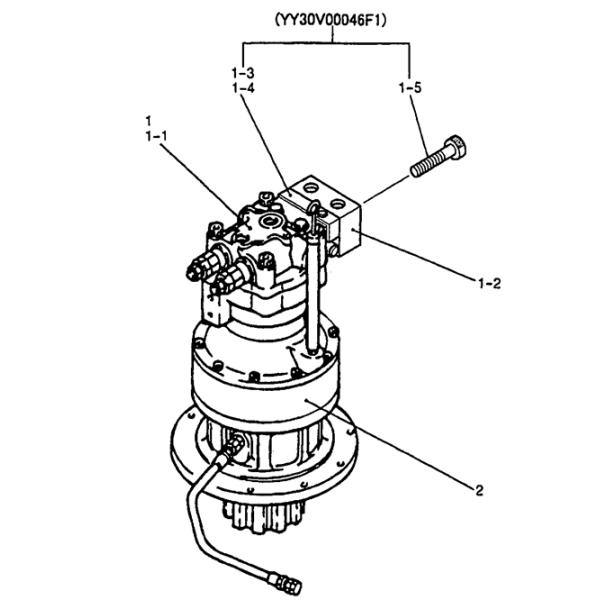 (YY30V00046F1)

1-3
1-4

1-5

1
1-1

1-2

2