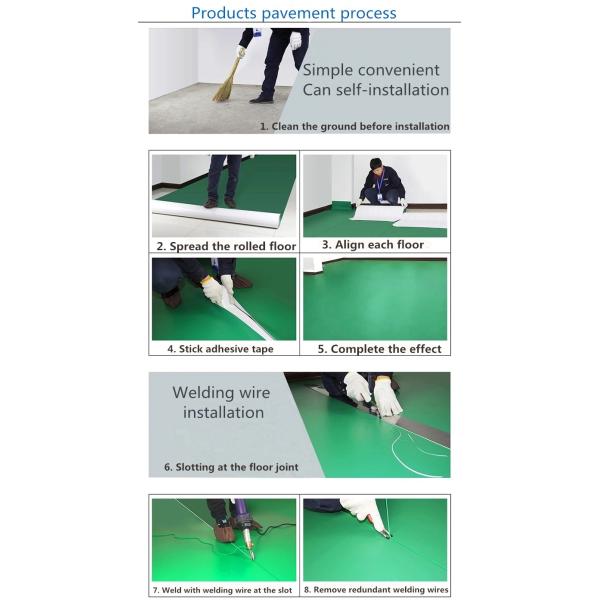 Products pavement process

Simple convenient
Can self-installation

1. Clean the ground before installation

2. Spread the rolled floor

3. Align each floor

4. Stick adhesive tape

5. Complete the effect

Welding wire installation

6. Slotting at the floor joint

7. Weld with welding wire at the slot

8. Remove redundant welding wires