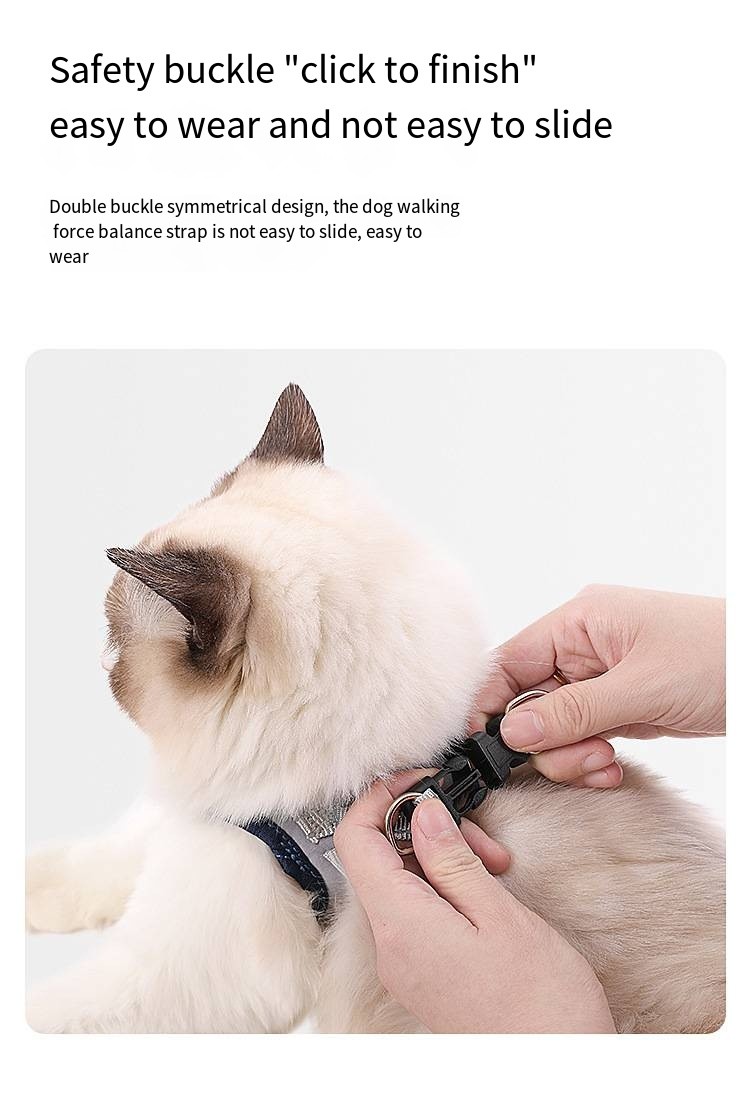 Safety buckle "click to finish"
easy to wear and not easy to slide

Double buckle symmetrical design, the dog walking force balance strap is not easy to slide, easy to wear