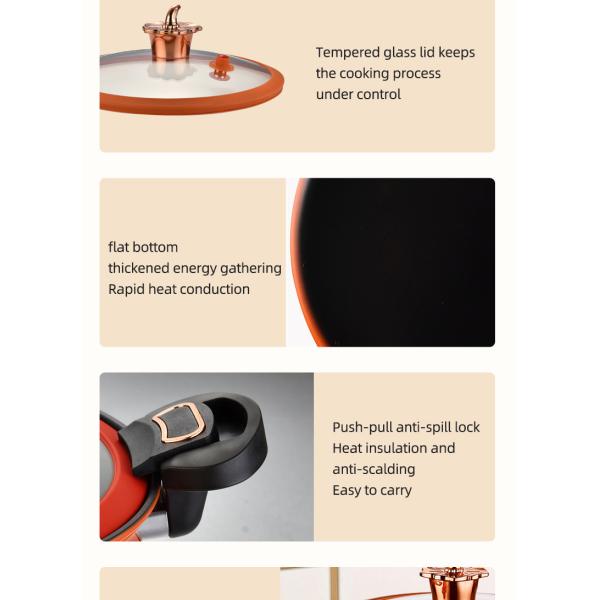 Tempered glass lid keeps the cooking process under control

flat bottom
thickened energy gathering
Rapid heat conduction

Push-pull anti-spill lock
Heat insulation and anti-scalding
Easy to carry