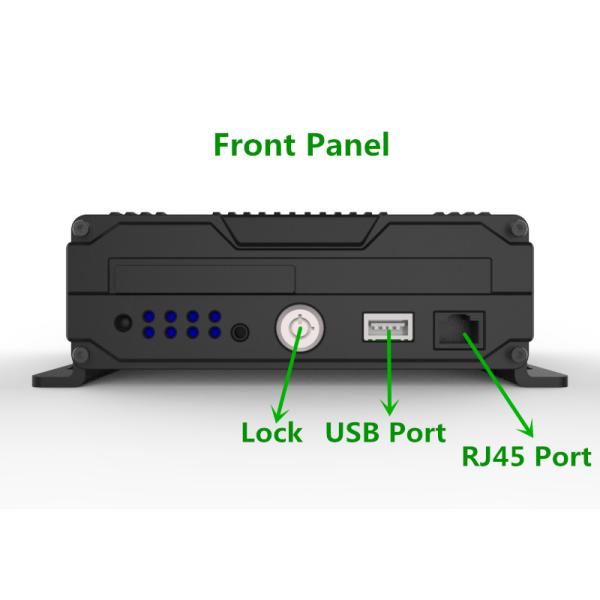 Front Panel

Lock

USB Port

RJ45 Port