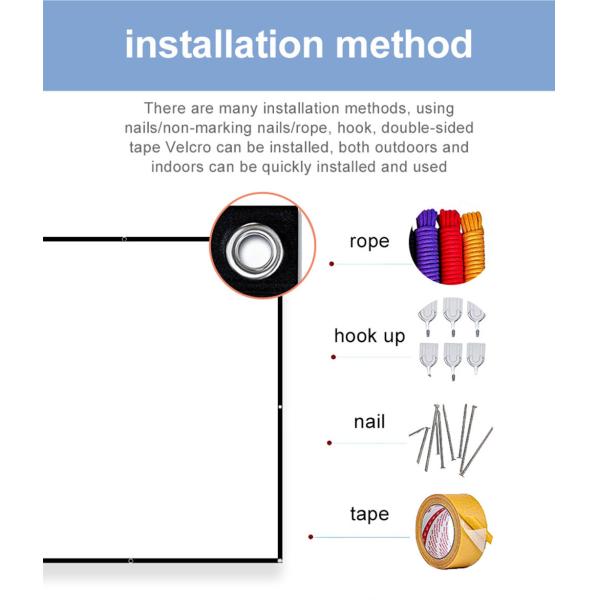 installation method

There are many installation methods, using nails/non-marking nails/rope, hook, double-sided tape Velcro can be installed, both outdoors and indoors can be quickly installed and used

rope

hook up

nail

tape