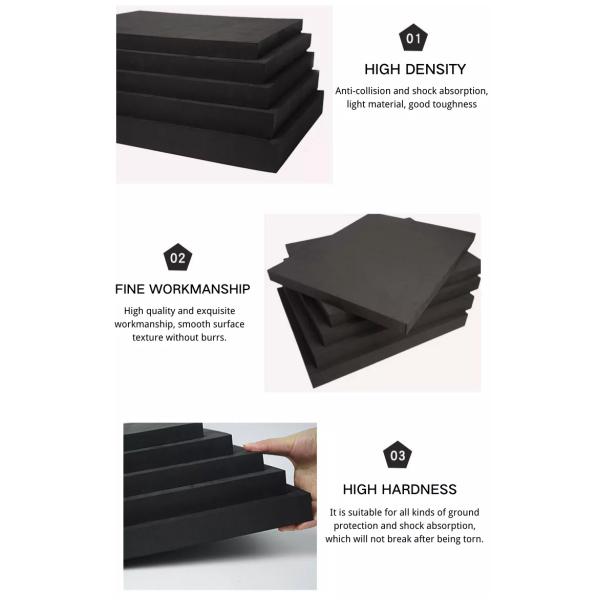 01

HIGH DENSITY

Anti-collision and shock absorption, light material, good toughness

02

FINE WORKMANSHIP

High quality and exquisite workmanship, smooth surface texture without burrs.

03

HIGH HARDNESS

It is suitable for all kinds of ground protection and shock absorption, which will not break after being torn.