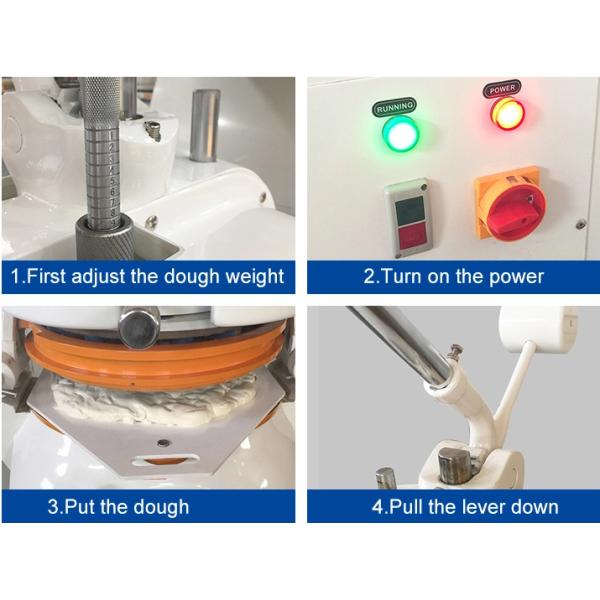 1
2
3
4
5
6
7
8
9

1.First adjust the dough weight

RUNNING

POWER

2.Turn on the power

3.Put the dough

4.Pull the lever down