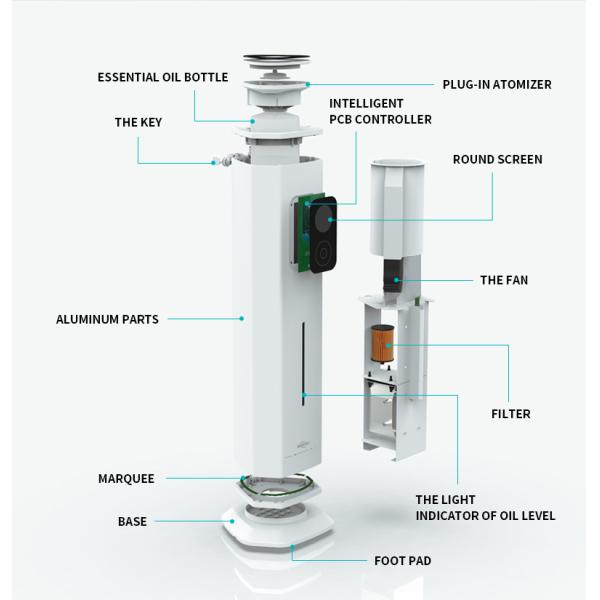 ESSENTIAL OIL BOTTLE

PLUG-IN ATOMIZER

INTELLIGENT PCB CONTROLLER

THE KEY

ROUND SCREEN

THE FAN

ALUMINUM PARTS

FILTER

MARQUEE

THE LIGHT INDICATOR OF OIL LEVEL

BASE

FOOT PAD