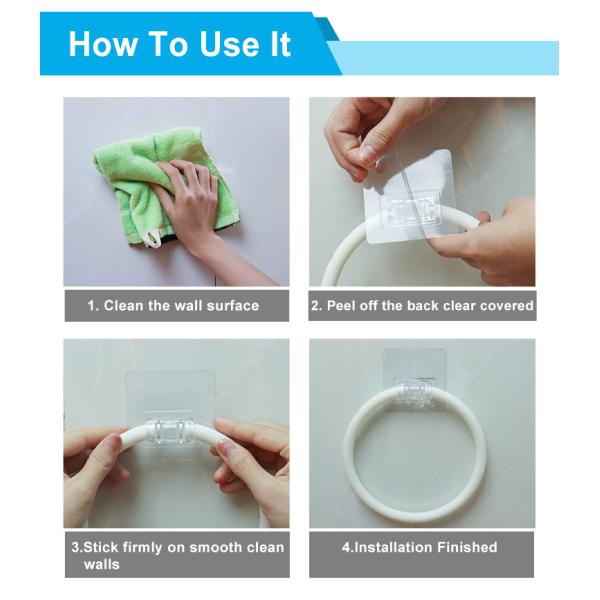 How To Use It

1. Clean the wall surface

2. Peel off the back clear covered

3.Stick firmly on smooth clean walls

4.Installation Finished