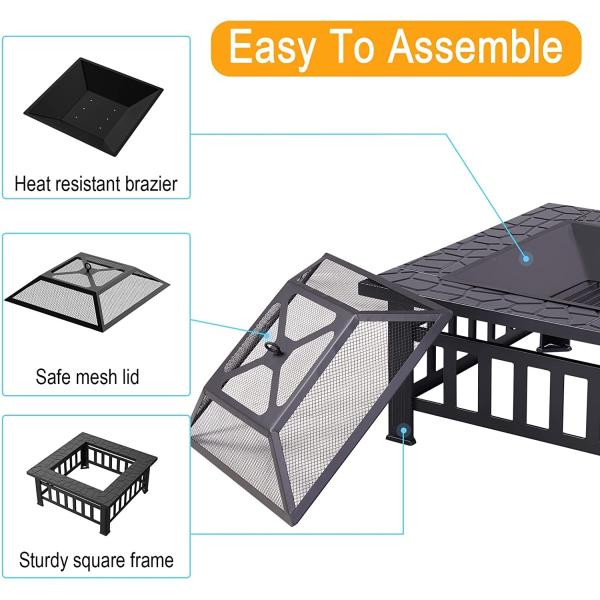 Easy To Assemble

Heat resistant brazier

Safe mesh lid

Sturdy square frame