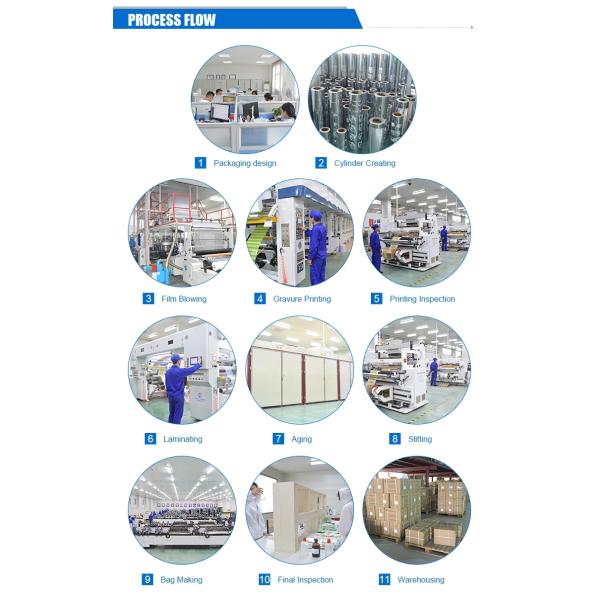 PROCESS FLOW

1 Packaging design
2 Cylinder Creating
3 Film Blowing
4 Gravure Printing
5 Printing Inspection
6 Laminating
7 Aging
8 Slitting
9 Bag Making
10 Final Inspection
11 Warehousing