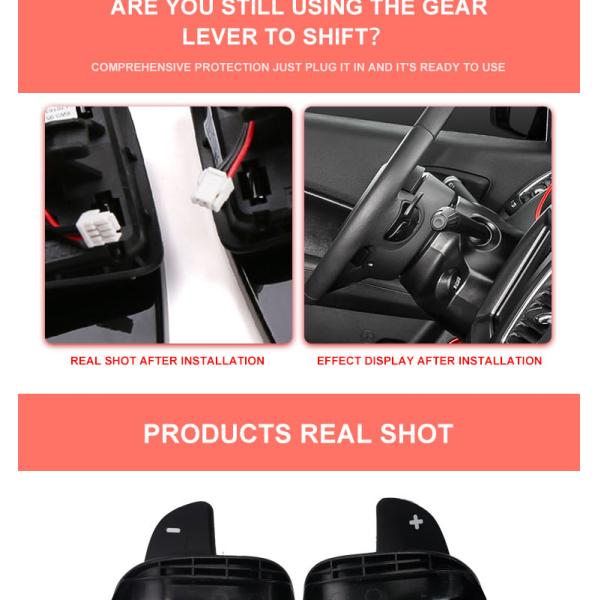 ARE YOU STILL USING THE GEAR LEVER TO SHIFT?

COMPREHENSIVE PROTECTION JUST PLUG IT IN AND IT'S READY TO USE

REAL SHOT AFTER INSTALLATION

EFFECT DISPLAY AFTER INSTALLATION

PRODUCTS REAL SHOT

-

+