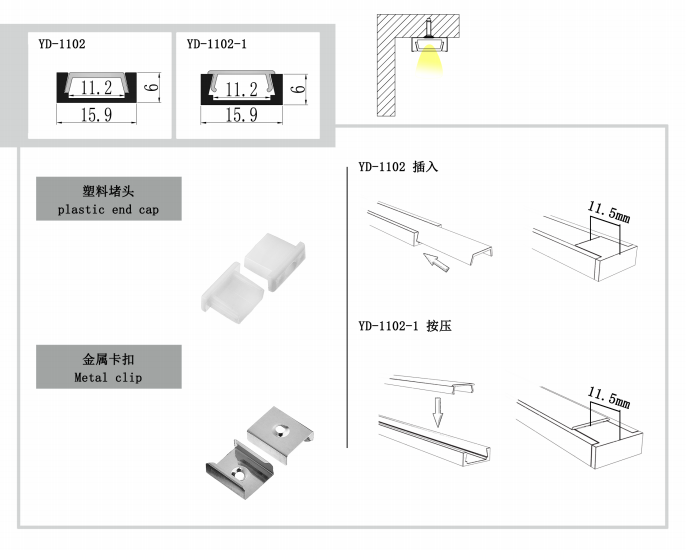 YD-1102

11.2

6

15.9

YD-1102-1

11.2

6

15.9

塑料堵头
plastic end cap

金属卡扣
Metal clip

YD-1102 插入

11.5mm

YD-1102-1 按压

11.5mm