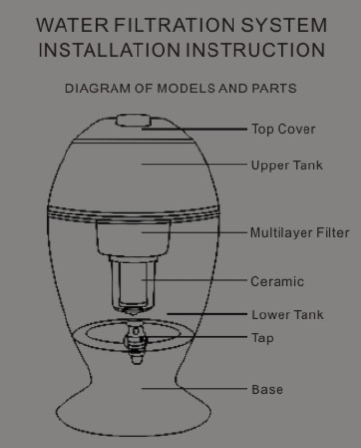 WATER FILTRATION SYSTEM
INSTALLATION INSTRUCTION

DIAGRAM OF MODELS AND PARTS

Top Cover
Upper Tank
Multilayer Filter
Ceramic
Lower Tank
Tap
Base