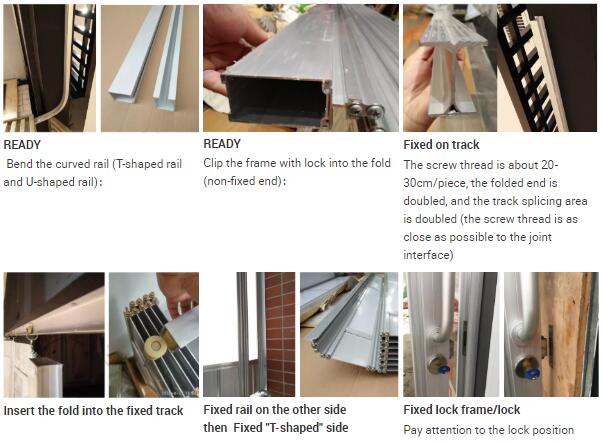 READY
Bend the curved rail (T-shaped rail and U-shaped rail):

READY
Clip the frame with lock into the fold (non-fixed end):

Fixed on track
The screw thread is about 20-30cm/piece, the folded end is doubled, and the track splicing area is doubled (the screw thread is as close as possible to the joint interface)

Insert the fold into the fixed track

Fixed rail on the other side then Fixed "T-shaped" side

Fixed lock frame/lock
Pay attention to the lock position