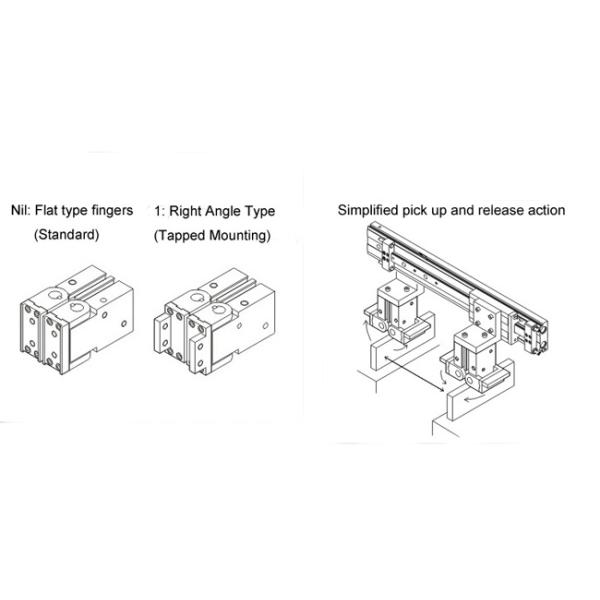 Nil: Flat type fingers
(Standard)

1: Right Angle Type
(Tapped Mounting)

Simplified pick up and release action