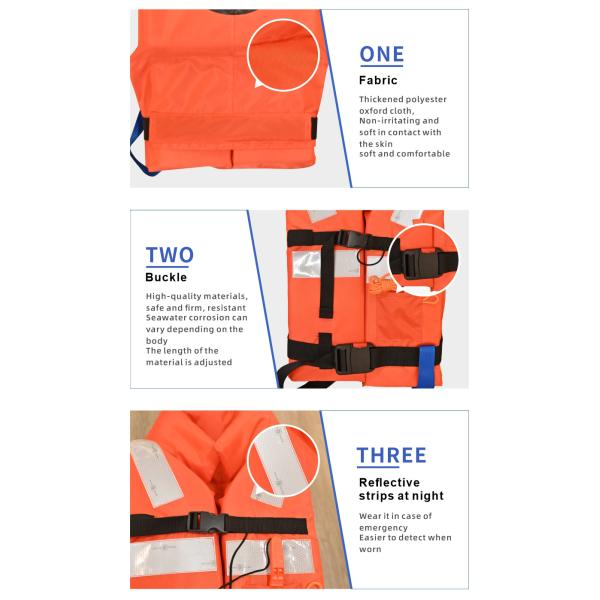 ONE
Fabric

Thickened polyester oxford cloth,
Non-irritating and soft in contact with the skin
soft and comfortable

TWO
Buckle

High-quality materials, safe and firm, resistant
Seawater corrosion can vary depending on the body
The length of the material is adjusted

THREE
Reflective strips at night

Wear it in case of emergency
Easier to detect when worn