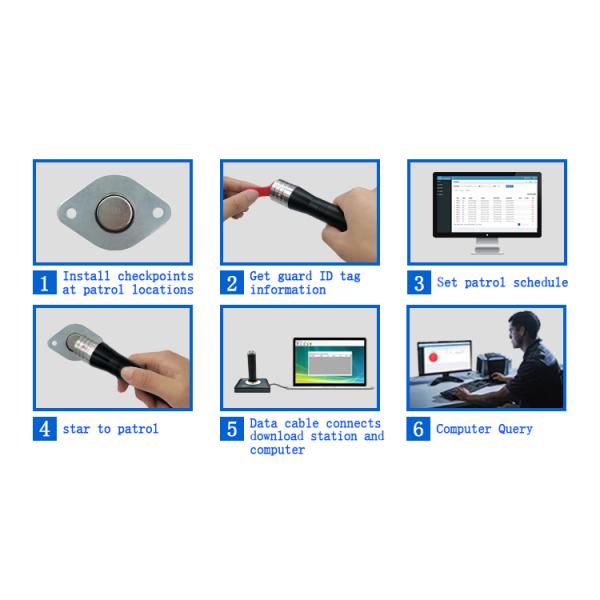 1 Install checkpoints at patrol locations

2 Get guard ID tag information

3 Set patrol schedule

4 star to patrol

5 Data cable connects download station and computer

6 Computer Query