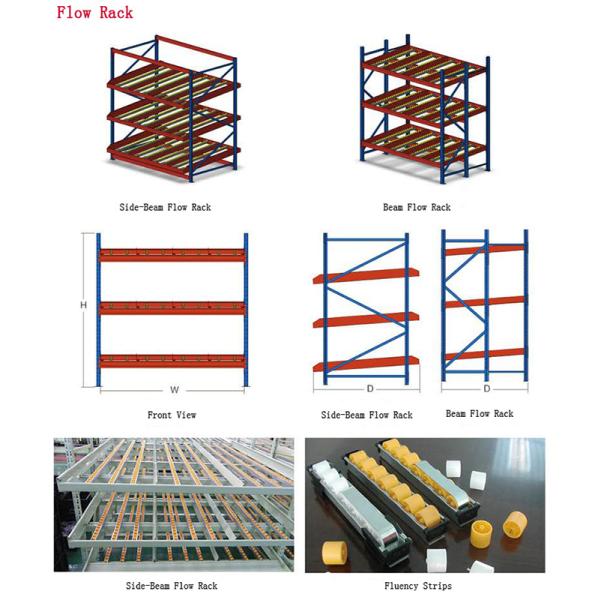 Flow Rack

Side-Beam Flow Rack

Beam Flow Rack

H

W

Front View

D

Side-Beam Flow Rack

D

Beam Flow Rack

Side-Beam Flow Rack

Fluency Strips