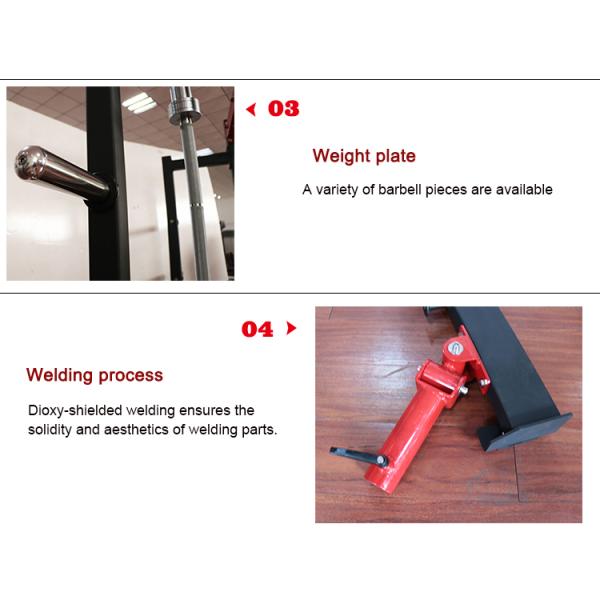 03

Weight plate

A variety of barbell pieces are available

04

Welding process

Dioxy-shielded welding ensures the solidity and aesthetics of welding parts.