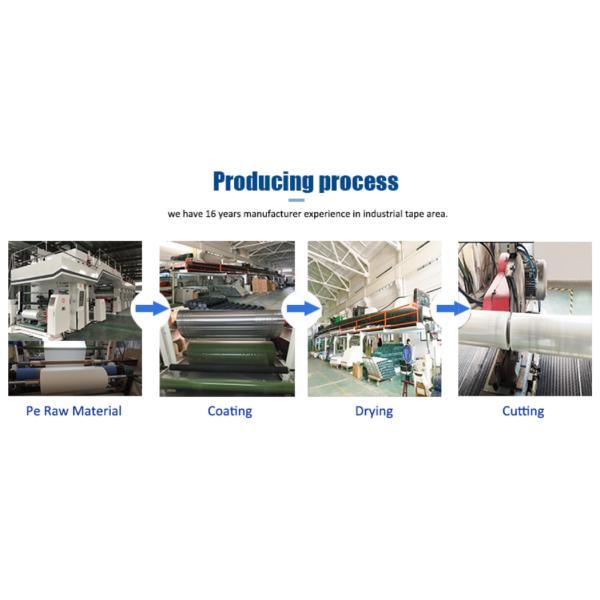 Producing process

we have 16 years manufacturer experience in industrial tape area.

Pe Raw Material

Coating

Drying

Cutting