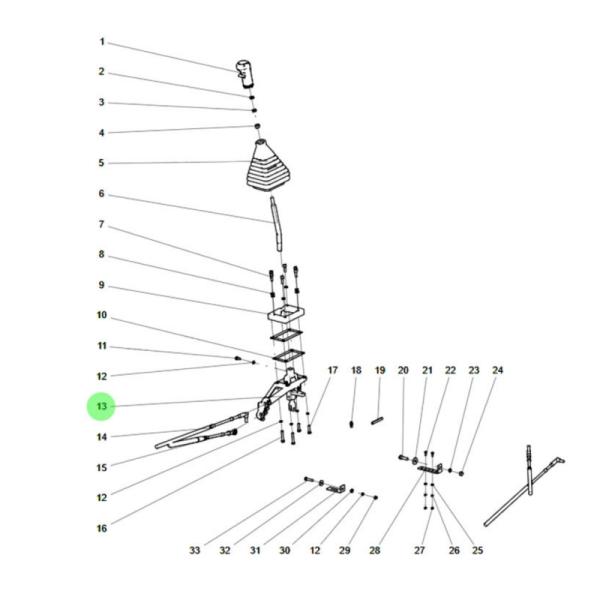 1
2
3
4
5
6
7
8
9
10
11
12
13
14
15
12
16

17 18 19 20 21 22 23 24

33 32 31 30 12 29 28 27 26 25