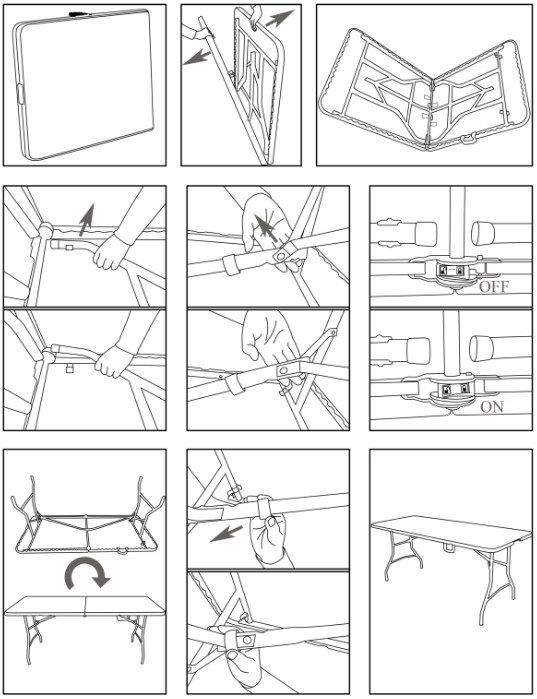 OFF

ON