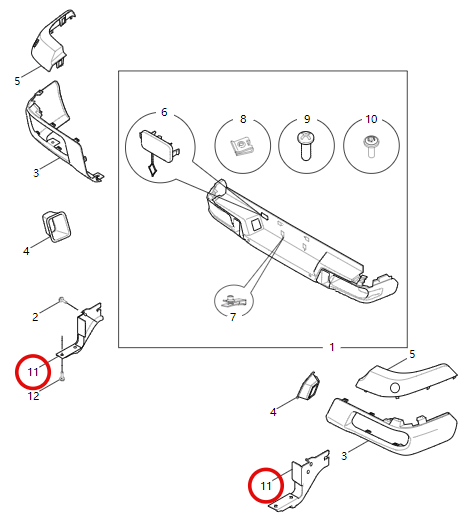 5
3
4
2
11
12
6
8
9
10
7
1
5
4
3
11