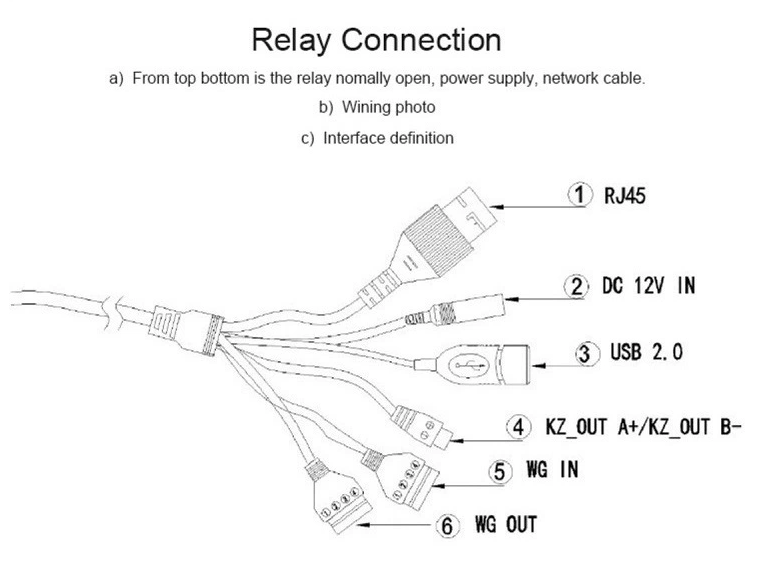 Relay Connection

a) From top bottom is the relay nomally open, power supply, network cable.

b) Wining photo

c) Interface definition

1 RJ45

2 DC 12V IN

3 USB 2.0

4 KZ_OUT A+/KZ_OUT B-

5 WG IN

6 WG OUT