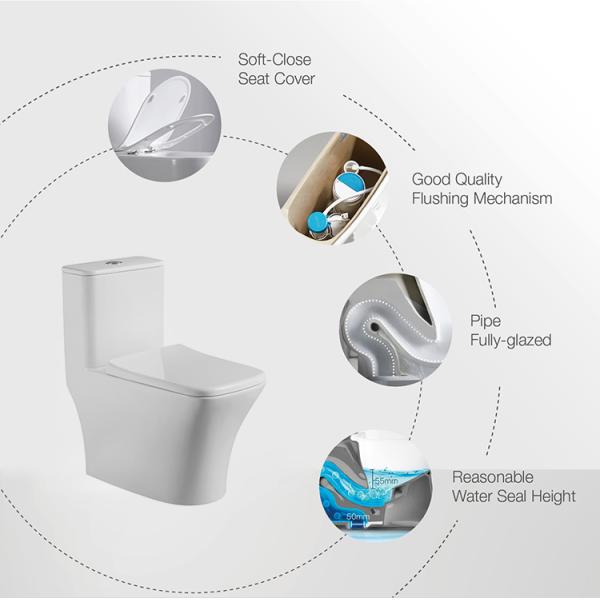 Soft-Close
Seat Cover

Good Quality
Flushing Mechanism

Pipe
Fully-glazed

55mm

50mm

Reasonable
Water Seal Height