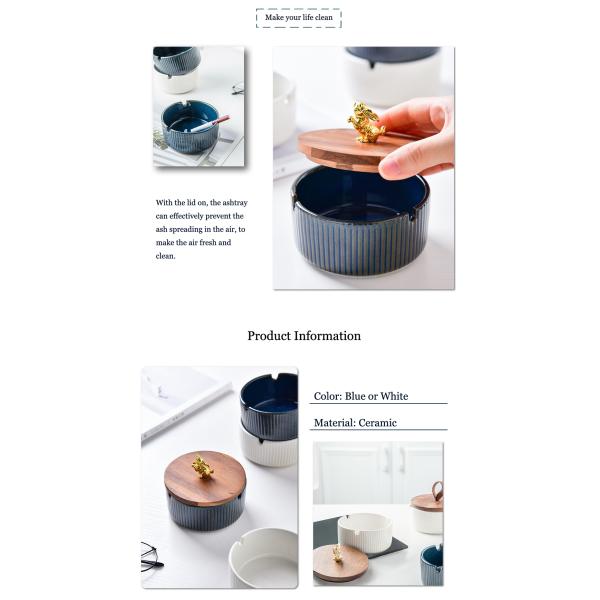 Make your life clean

With the lid on, the ashtray can effectively prevent the ash spreading in the air, to make the air fresh and clean.

Product Information

Color: Blue or White

Material: Ceramic