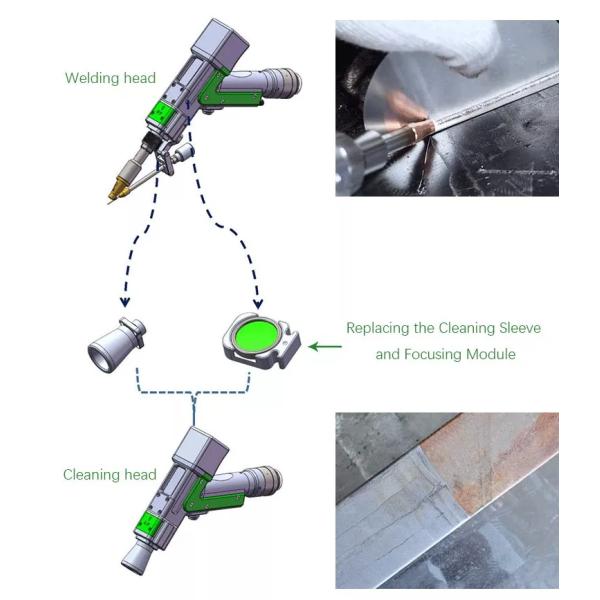 Welding head

Replacing the Cleaning Sleeve and Focusing Module

Cleaning head