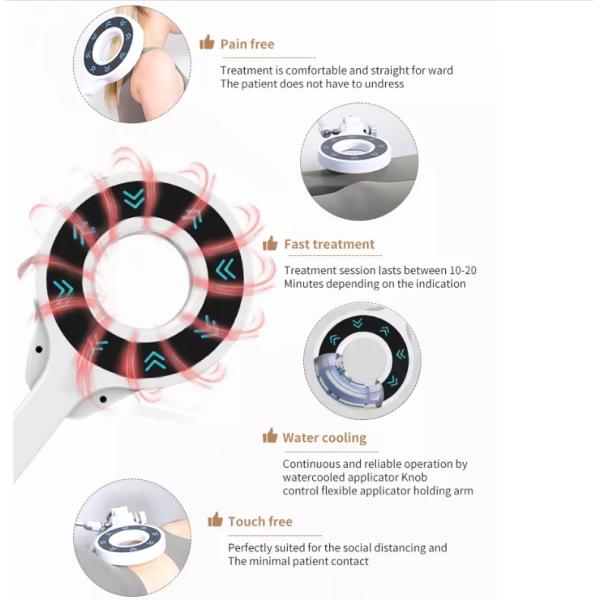 Pain free

Treatment is comfortable and straight for ward
The patient does not have to undress

Fast treatment

Treatment session lasts between 10-20
Minutes depending on the indication

Water cooling

Continuous and reliable operation by
watercooled applicator Knob
control flexible applicator holding arm

Touch free

Perfectly suited for the social distancing and
The minimal patient contact