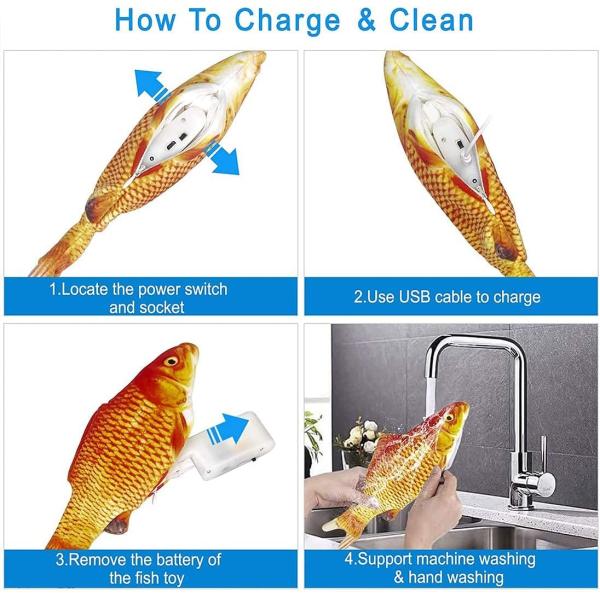 How To Charge & Clean

1.Locate the power switch and socket

2.Use USB cable to charge

3.Remove the battery of the fish toy

4.Support machine washing & hand washing