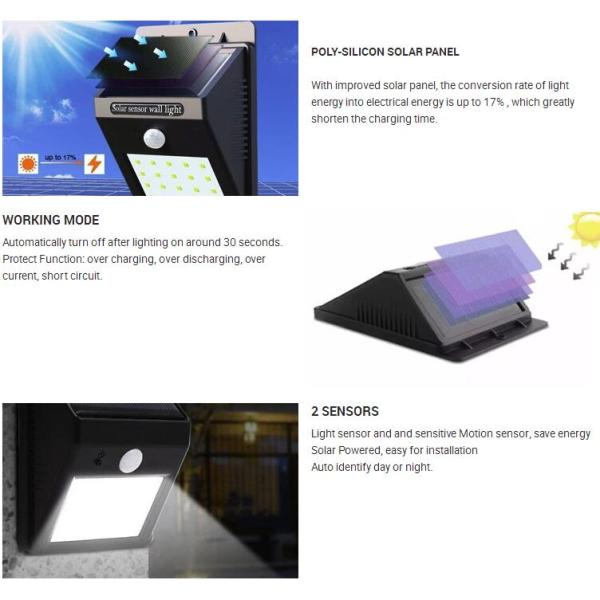 Solar sensor wall light

up to 17%

POLY-SILICON SOLAR PANEL

With improved solar panel, the conversion rate of light energy into electrical energy is up to 17% , which greatly shorten the charging time.

WORKING MODE

Automatically turn off after lighting on around 30 seconds.
Protect Function: over charging, over discharging, over current, short circuit.

2 SENSORS

Light sensor and and sensitive Motion sensor, save energy
Solar Powered, easy for installation
Auto identify day or night.