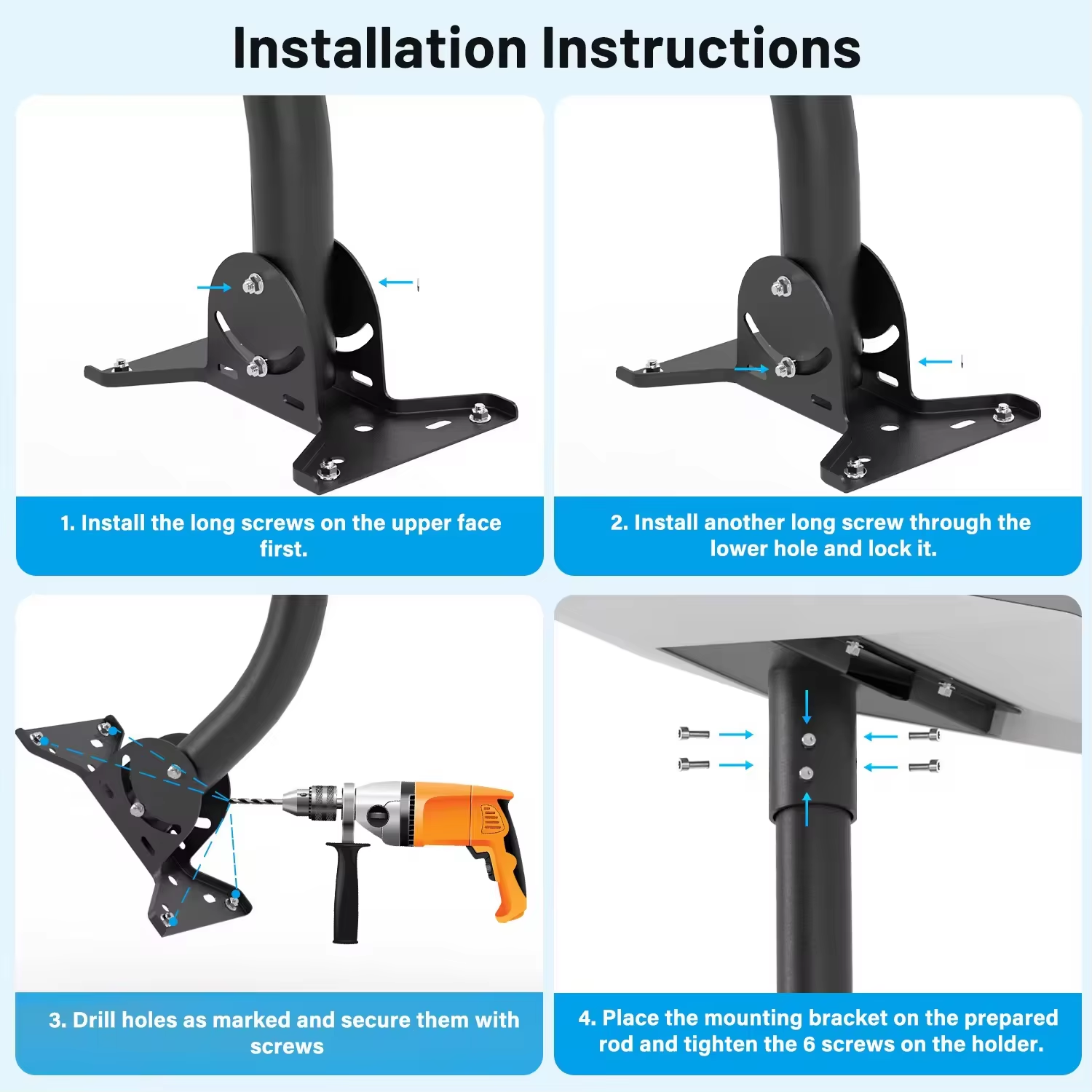 Installation Instructions

1. Install the long screws on the upper face first.

2. Install another long screw through the lower hole and lock it.

3. Drill holes as marked and secure them with screws

4. Place the mounting bracket on the prepared rod and tighten the 6 screws on the holder.