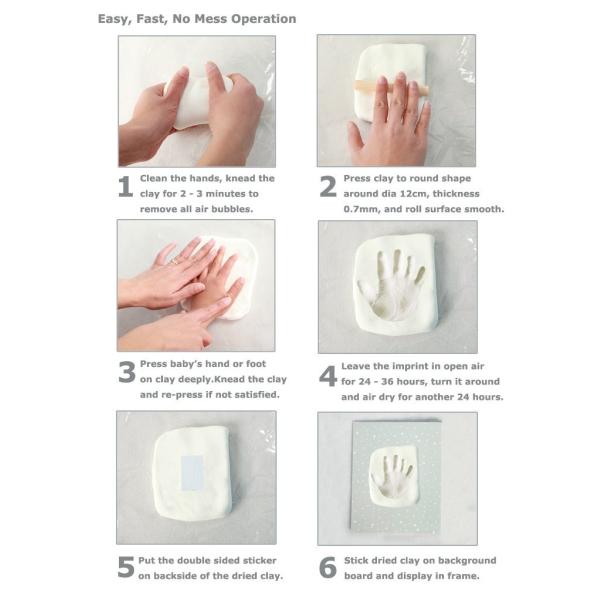 Easy, Fast, No Mess Operation

1 Clean the hands, knead the clay for 2 - 3 minutes to remove all air bubbles.

2 Press clay to round shape around dia 12cm, thickness 0.7mm, and roll surface smooth.

3 Press baby's hand or foot on clay deeply.Knead the clay and re-press if not satisfied.

4 Leave the imprint in open air for 24 - 36 hours, turn it around and air dry for another 24 hours.

5 Put the double sided sticker on backside of the dried clay.

6 Stick dried clay on background board and display in frame.