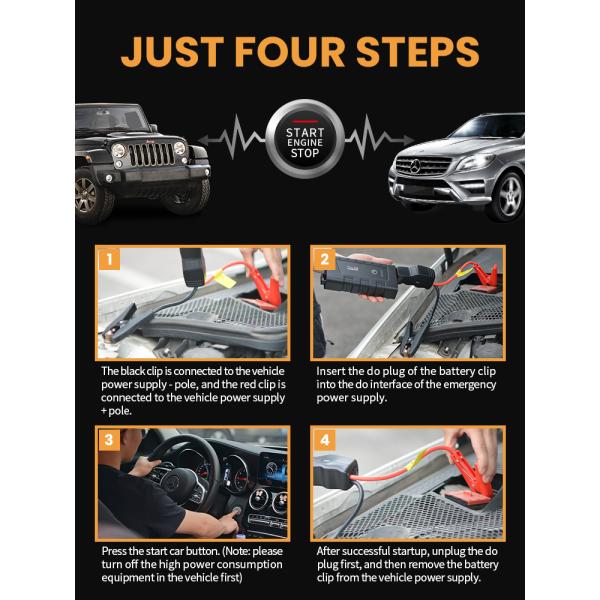 JUST FOUR STEPS

START
ENGINE
STOP

1

The black clip is connected to the vehicle power supply - pole, and the red clip is connected to the vehicle power supply + pole.

2

Insert the do plug of the battery clip into the do interface of the emergency power supply.

3

Press the start car button. (Note: please turn off the high power consumption equipment in the vehicle first)

4

After successful startup, unplug the do plug first, and then remove the battery clip from the vehicle power supply.