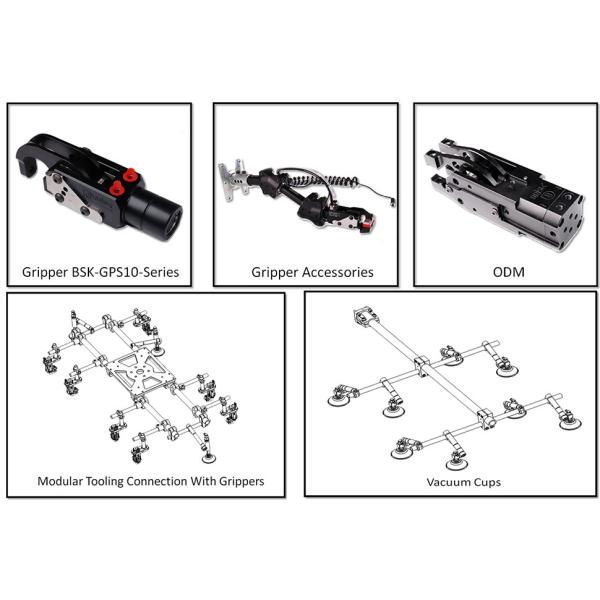 Gripper BSK-GPS10-Series

Gripper Accessories

ODM

Modular Tooling Connection With Grippers

Vacuum Cups