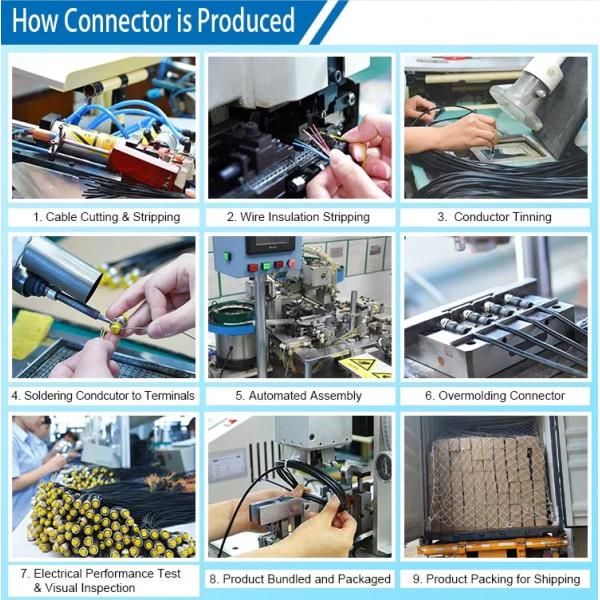 How Connector is Produced

1. Cable Cutting & Stripping

2. Wire Insulation Stripping

3. Conductor Tinning

4. Soldering Condcutor to Terminals

5. Automated Assembly

6. Overmolding Connector

7. Electrical Performance Test & Visual Inspection

8. Product Bundled and Packaged

9. Product Packing for Shipping