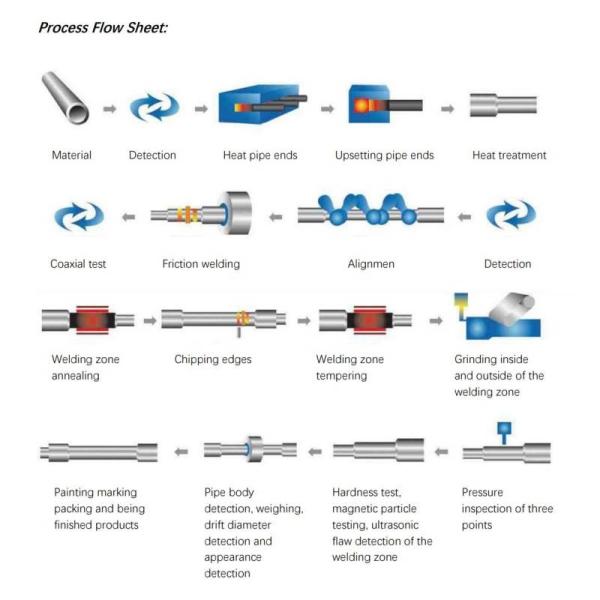 Process Flow Sheet:

Material

Detection

Heat pipe ends

Upsetting pipe ends

Heat treatment

Coaxial test

Friction welding

Alignmen

Detection

Welding zone annealing

Chipping edges

Welding zone tempering

Grinding inside and outside of the welding zone

Painting marking packing and being finished products

Pipe body detection, weighing, drift diameter detection and appearance detection

Hardness test, magnetic particle testing, ultrasonic flaw detection of the welding zone

Pressure inspection of three points