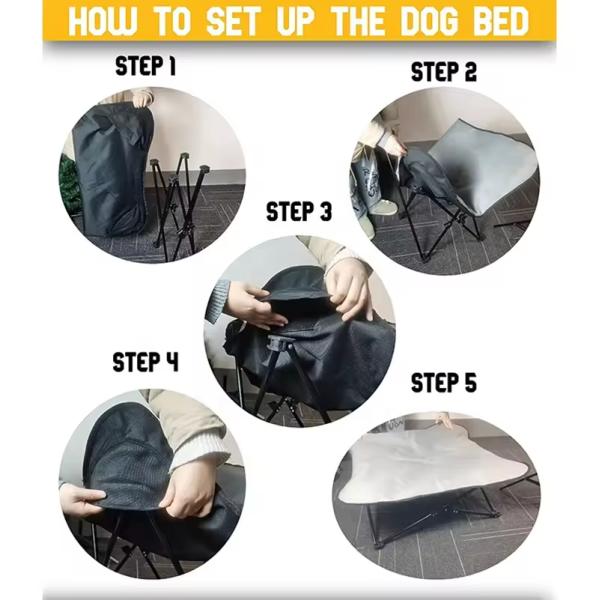 HOW TO SET UP THE DOG BED

STEP 1

STEP 2

STEP 3

STEP 4

STEP 5