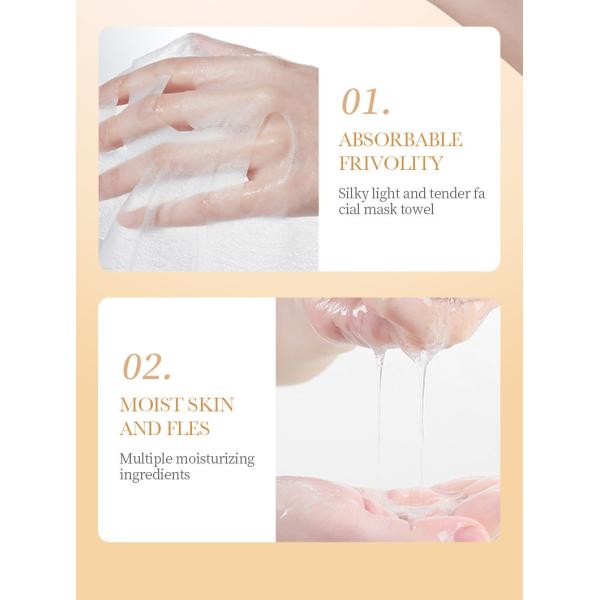 01.

ABSORBABLE FRIVOLITY

Silky light and tender fa cial mask towel

02.

MOIST SKIN AND FLES

Multiple moisturizing ingredients