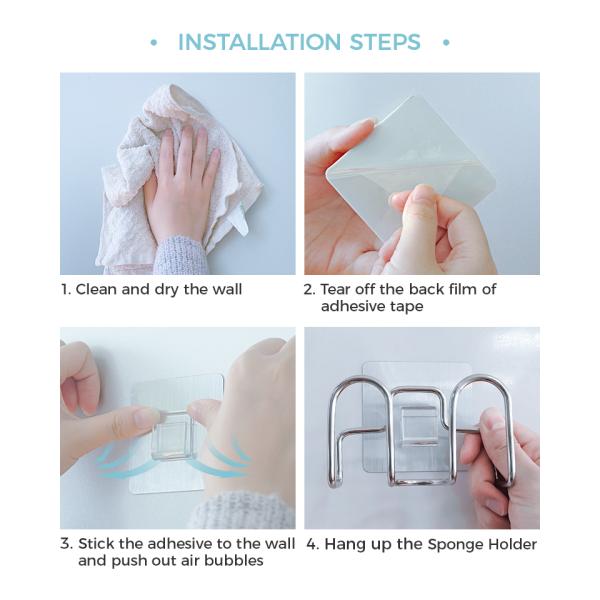 • INSTALLATION STEPS •

1. Clean and dry the wall

2. Tear off the back film of adhesive tape

3. Stick the adhesive to the wall and push out air bubbles

4. Hang up the Sponge Holder