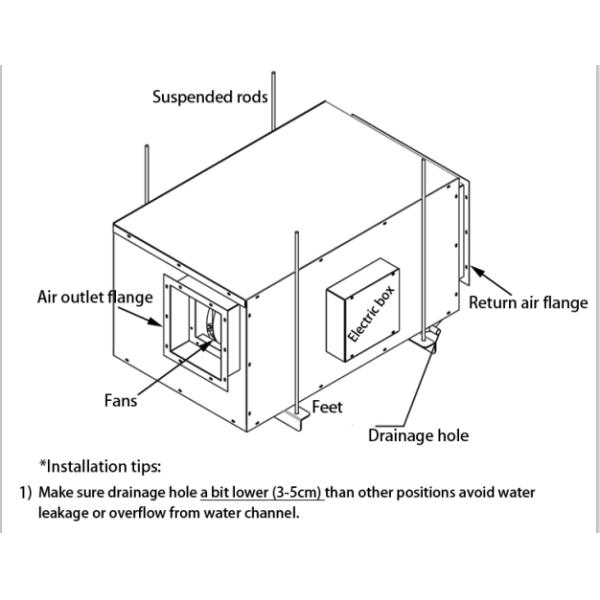 Suspended rods

Air outlet flange

Electric box

Return air flange

Fans

Feet

Drainage hole

*Installation tips:

1) Make sure drainage hole a bit lower (3-5cm) than other positions avoid water leakage or overflow from water channel.