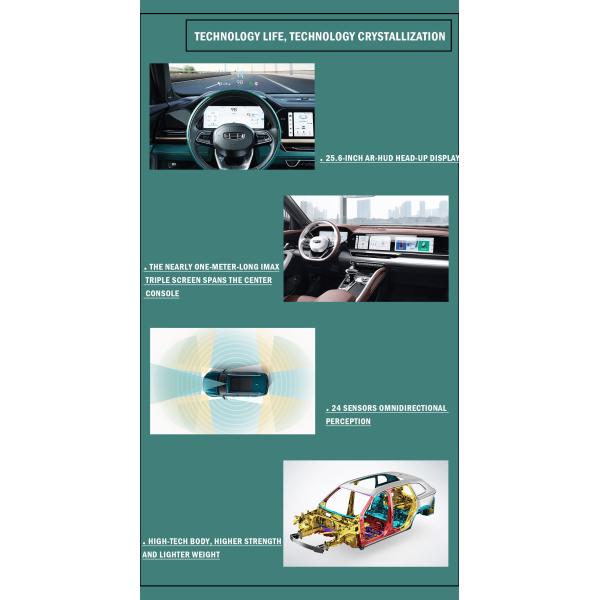 TECHNOLOGY LIFE, TECHNOLOGY CRYSTALLIZATION

. 25.6-INCH AR-HUD HEAD-UP DISPLAY

. THE NEARLY ONE-METER-LONG IMAX TRIPLE SCREEN SPANS THE CENTER CONSOLE

. 24 SENSORS OMNIDIRECTIONAL PERCEPTION

. HIGH-TECH BODY, HIGHER STRENGTH AND LIGHTER WEIGHT