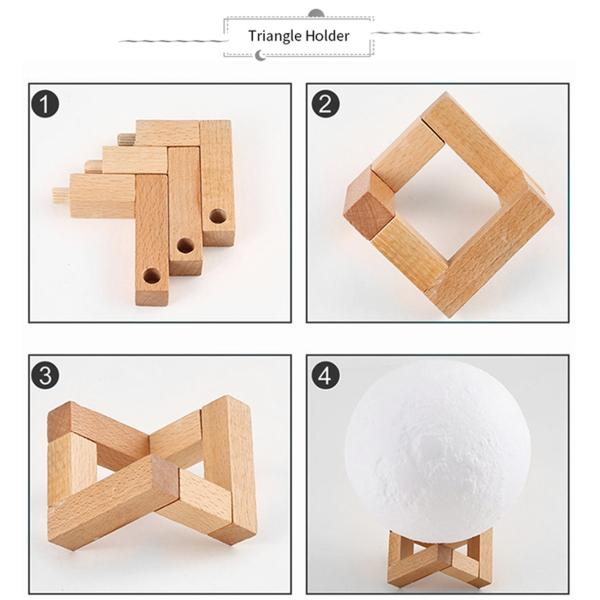 Triangle Holder

1

2

3

4